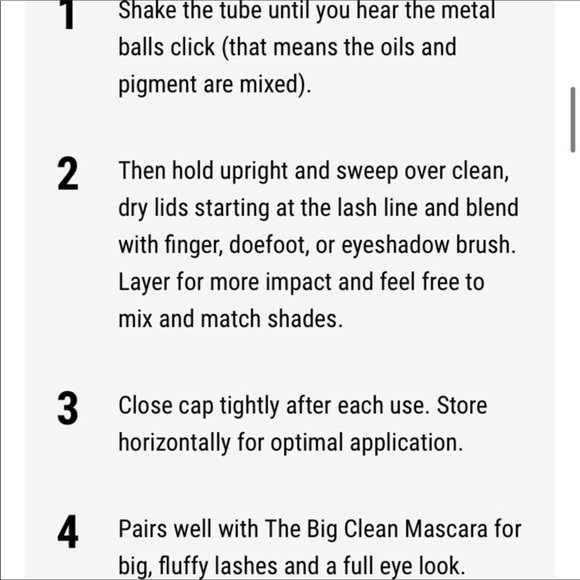 1 Shake the tube until you hear the metal balls click (that means the oils and pigment are mixed).

2 Then hold upright and sweep over clean, dry lids starting at the lash line and blend with finger, doefoot, or eyeshadow brush. Layer for more impact and feel free to mix and match shades.

3 Close cap tightly after each use. Store horizontally for optimal application.

4 Pairs well with The Big Clean Mascara for big, fluffy lashes and a full eye look.